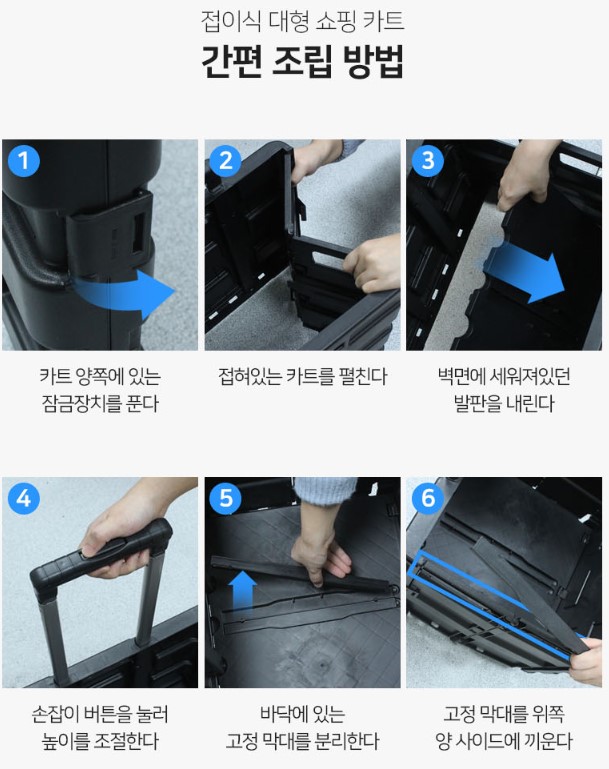 접이식 대형 쇼핑 카트

간편 조립 방법

1

카트 양쪽에 있는 잠금장치를 푼다

2

접혀있는 카트를 펼친다

3

벽면에 세워져있던 발판을 내린다

4

손잡이 버튼을 눌러 높이를 조절한다

5

바닥에 있는 고정 막대를 분리한다

6

고정 막대를 위쪽 양 사이드에 끼운다